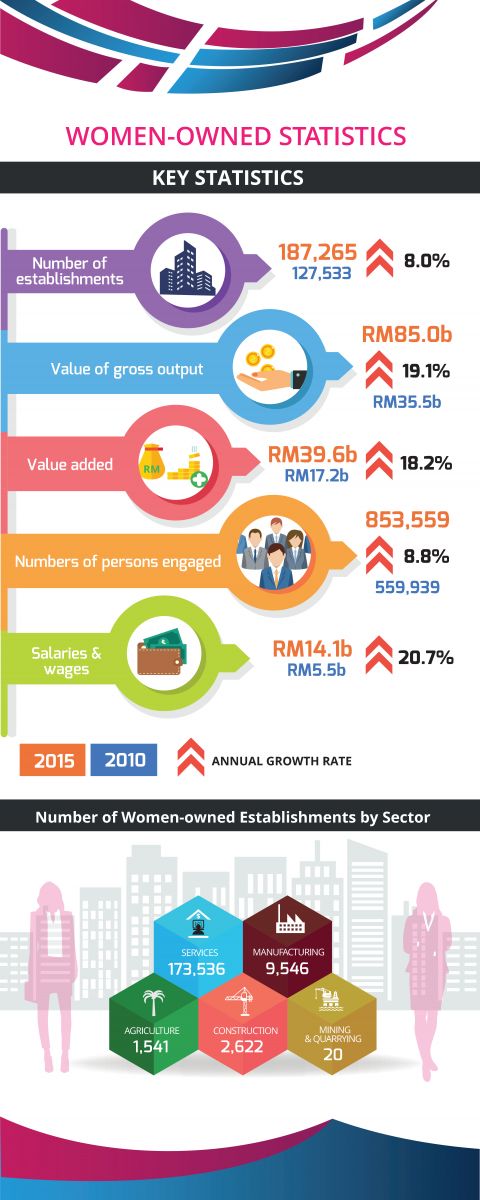 WOMEN-OWNED STATISTICS

KEY STATISTICS

Number of establishments
187,265
127,533
8.0%

Value of gross output
RM85.0b
19.1%
RM35.5b

Value added
RM
RM39.6b
RM17.2b
18.2%

Numbers of persons engaged
853,559
8.8%
559,939

Salaries & wages
RM14.1b
RM5.5b
20.7%

2015
2010
ANNUAL GROWTH RATE

Number of Women-owned Establishments by Sector

SERVICES
173,536

MANUFACTURING
9,546

AGRICULTURE
1,541

CONSTRUCTION
2,622

MINING & QUARRYING
20