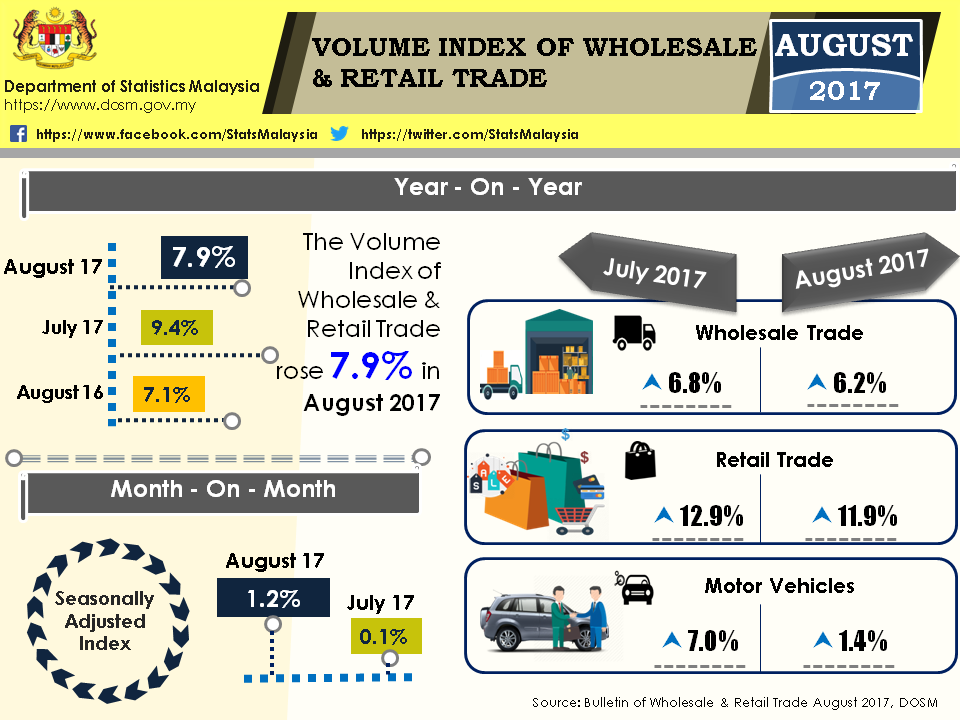 Department of Statistics Malaysia
https://www.dosm.gov.my

VOLUME INDEX OF WHOLESALE & RETAIL TRADE

AUGUST
2017

https://www.facebook.com/StatsMalaysia https://twitter.com/StatsMalaysia

Year - On - Year

August 17 7.9%
July 17 9.4%
August 16 7.1%

The Volume Index of Wholesale & Retail Trade rose 7.9% in August 2017

July 2017
August 2017

Wholesale Trade
6.8% 6.2%

Retail Trade
12.9% 11.9%

Motor Vehicles
7.0% 1.4%

Month - On - Month

Seasonally Adjusted Index

August 17
1.2%
July 17
0.1%

Source: Bulletin of Wholesale & Retail Trade August 2017, DOSM