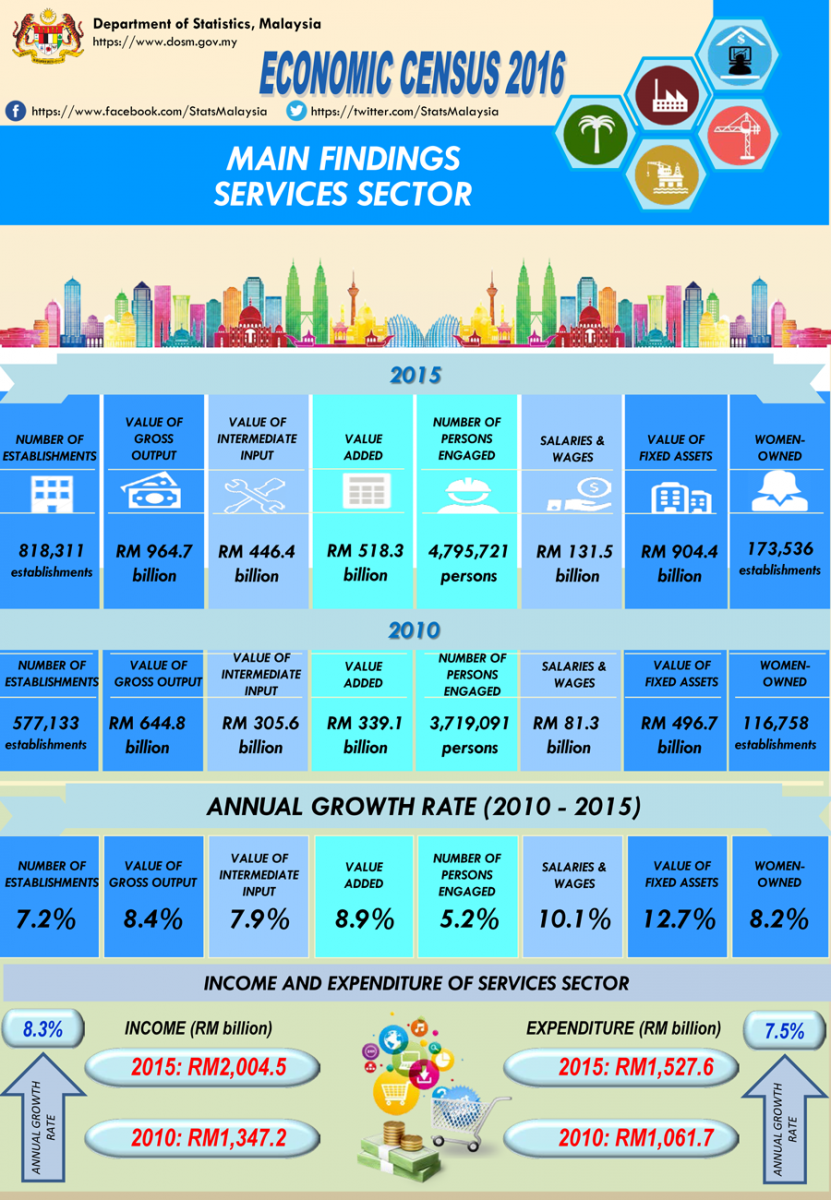 Department of Statistics, Malaysia
https://www.dosm.gov.my

ECONOMIC CENSUS 2016

https://www.facebook.com/StatsMalaysia https://twitter.com/StatsMalaysia

MAIN FINDINGS
SERVICES SECTOR

2015

| NUMBER OF ESTABLISHMENTS | VALUE OF GROSS OUTPUT | VALUE OF INTERMEDIATE INPUT | VALUE ADDED | NUMBER OF PERSONS ENGAGED | SALARIES & WAGES | VALUE OF FIXED ASSETS | WOMEN-OWNED |
|---|---|---|---|---|---|---|---|
| 818,311 establishments | RM 964.7 billion | RM 446.4 billion | RM 518.3 billion | 4,795,721 persons | RM 131.5 billion | RM 904.4 billion | 173,536 establishments |

2010

| NUMBER OF ESTABLISHMENTS | VALUE OF GROSS OUTPUT | VALUE OF INTERMEDIATE INPUT | VALUE ADDED | NUMBER OF PERSONS ENGAGED | SALARIES & WAGES | VALUE OF FIXED ASSETS | WOMEN-OWNED |
|---|---|---|---|---|---|---|---|
| 577,133 establishments | RM 644.8 billion | RM 305.6 billion | RM 339.1 billion | 3,719,091 persons | RM 81.3 billion | RM 496.7 billion | 116,758 establishments |

ANNUAL GROWTH RATE (2010 - 2015)

| NUMBER OF ESTABLISHMENTS | VALUE OF GROSS OUTPUT | VALUE OF INTERMEDIATE INPUT | VALUE ADDED | NUMBER OF PERSONS ENGAGED | SALARIES & WAGES | VALUE OF FIXED ASSETS | WOMEN-OWNED |
|---|---|---|---|---|---|---|---|
| 7.2% | 8.4% | 7.9% | 8.9% | 5.2% | 10.1% | 12.7% | 8.2% |

INCOME AND EXPENDITURE OF SERVICES SECTOR

8.3%
ANNUAL GROWTH RATE
INCOME (RM billion)
2015: RM2,004.5
2010: RM1,347.2

EXPENDITURE (RM billion)
2015: RM1,527.6
2010: RM1,061.7
7.5%
ANNUAL GROWTH RATE