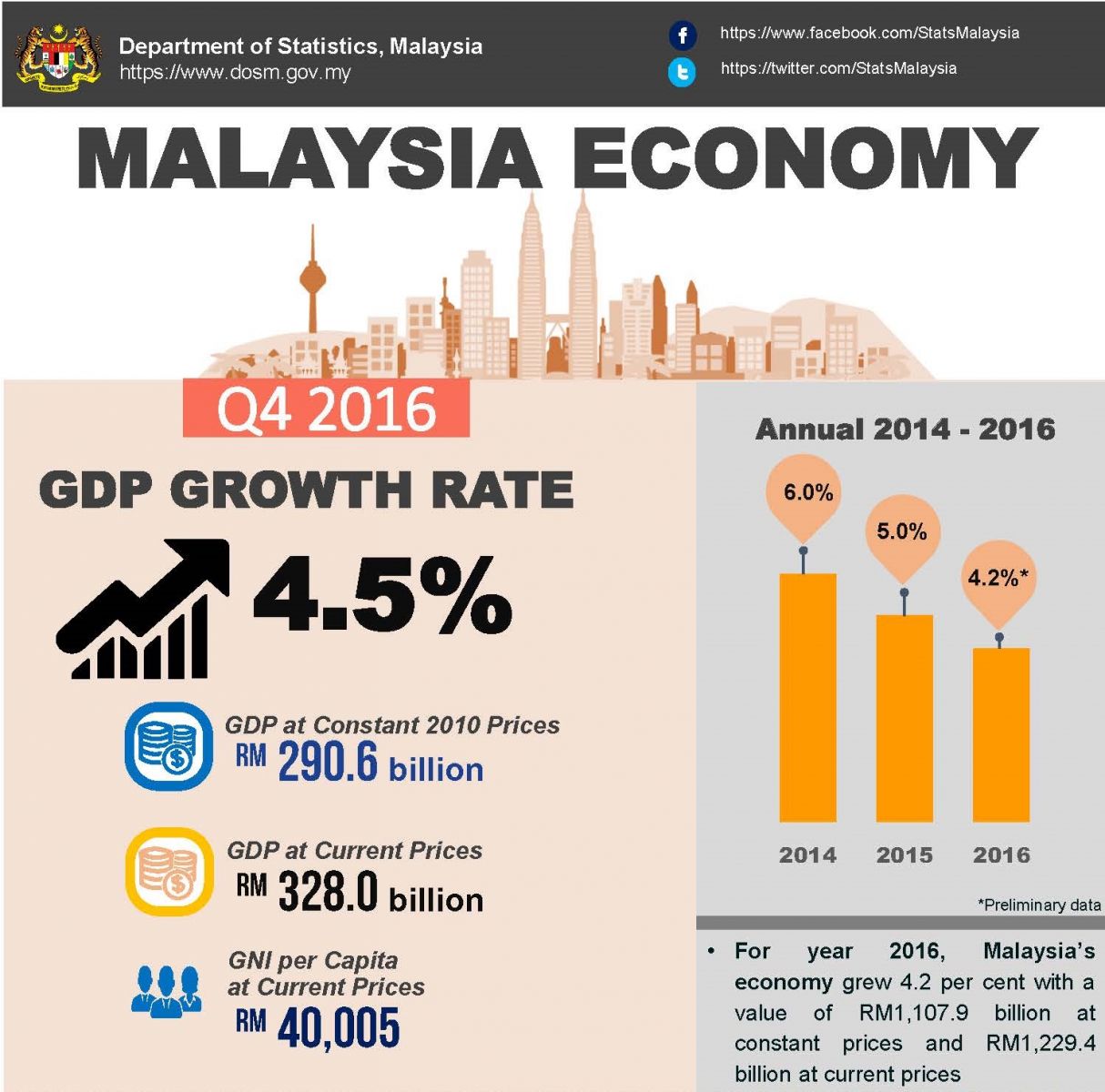 Department of Statistics, Malaysia
https://www.dosm.gov.my

https://www.facebook.com/StatsMalaysia
https://twitter.com/StatsMalaysia

MALAYSIA ECONOMY

Q4 2016

GDP GROWTH RATE

4.5%

GDP at Constant 2010 Prices
RM 290.6 billion

GDP at Current Prices
RM 328.0 billion

GNI per Capita at Current Prices
RM 40,005

Annual 2014 - 2016

6.0%
5.0%
4.2%*

2014
2015
2016

*Preliminary data

• For year 2016, Malaysia's economy grew 4.2 per cent with a value of RM1,107.9 billion at constant prices and RM1,229.4 billion at current prices