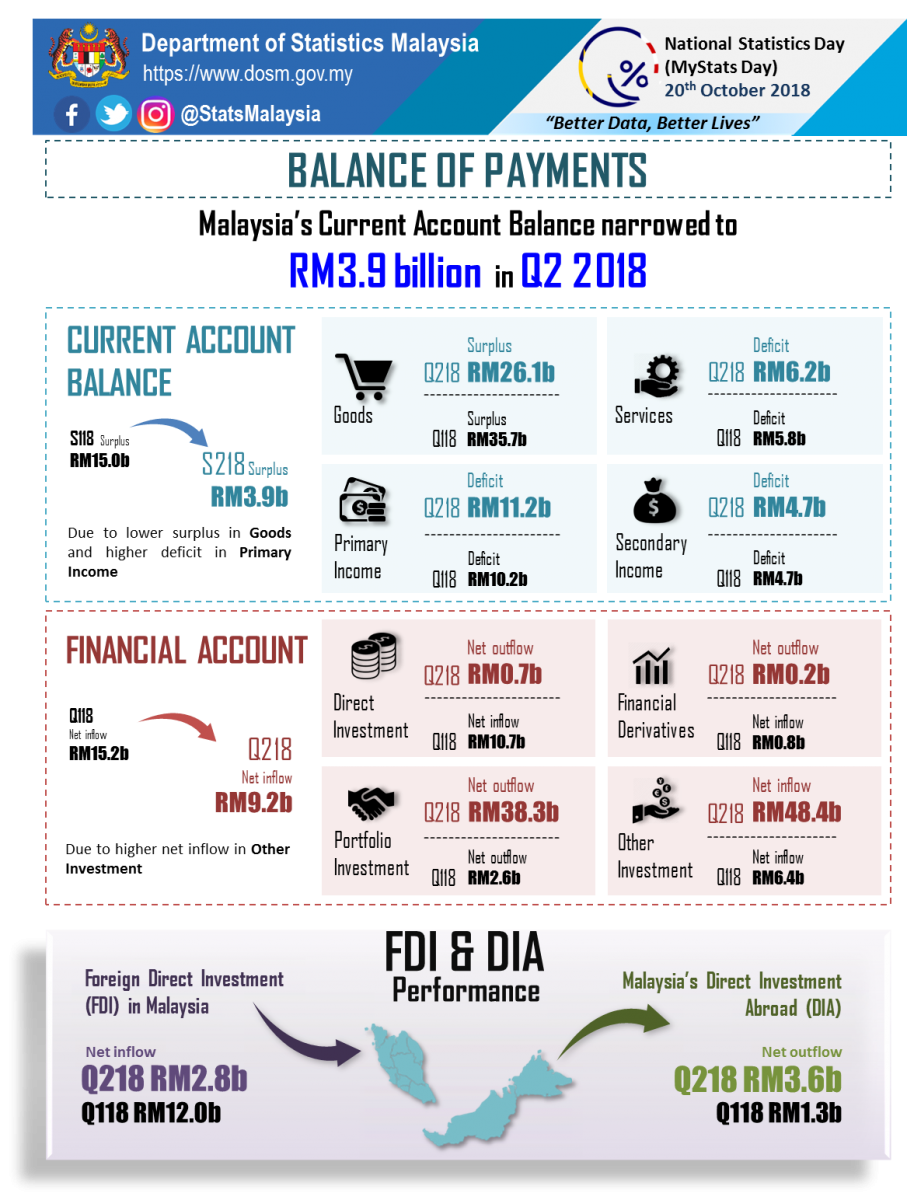 Department of Statistics Malaysia
https://www.dosm.gov.my
@StatsMalaysia

National Statistics Day (MyStats Day)
20th October 2018
"Better Data, Better Lives"

BALANCE OF PAYMENTS

Malaysia's Current Account Balance narrowed to
RM3.9 billion in Q2 2018

CURRENT ACCOUNT BALANCE

S118 Surplus
RM15.0b

S218 Surplus
RM3.9b

Due to lower surplus in Goods and higher deficit in Primary Income

Goods
Surplus
Q218 RM26.1b
Surplus
Q118 RM35.7b

Services
Deficit
Q218 RM6.2b
Deficit
Q118 RM5.8b

Primary Income
Deficit
Q218 RM11.2b
Deficit
Q118 RM10.2b

Secondary Income
Deficit
Q218 RM4.7b
Deficit
Q118 RM4.7b

FINANCIAL ACCOUNT

Q118
Net inflow
RM15.2b

Q218
Net inflow
RM9.2b

Due to higher net inflow in Other Investment

Direct Investment
Net outflow
Q218 RM0.7b
Net inflow
Q118 RM10.7b

Financial Derivatives
Net outflow
Q218 RM0.2b
Net inflow
Q118 RM0.8b

Portfolio Investment
Net outflow
Q218 RM38.3b
Net outflow
Q118 RM2.6b

Other Investment
Net inflow
Q218 RM48.4b
Net inflow
Q118 RM6.4b

FDI & DIA
Performance

Foreign Direct Investment (FDI) in Malaysia
Net inflow
Q218 RM2.8b
Q118 RM12.0b

Malaysia's Direct Investment Abroad (DIA)
Net outflow
Q218 RM3.6b
Q118 RM1.3b