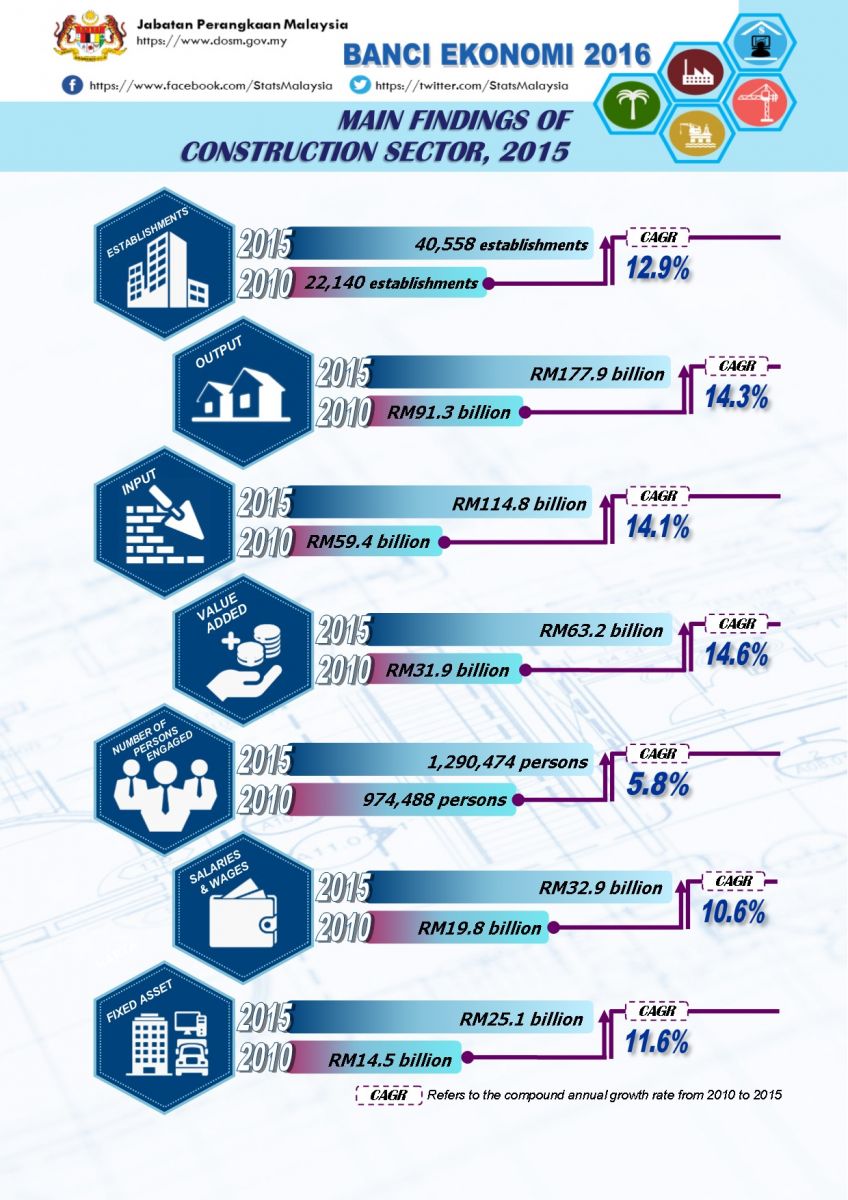 Jabatan Perangkaan Malaysia
https://www.dosm.gov.my

BANCI EKONOMI 2016

https://www.facebook.com/StatsMalaysia https://twitter.com/StatsMalaysia

MAIN FINDINGS OF CONSTRUCTION SECTOR, 2015

ESTABLISHMENTS
2015 40,558 establishments
2010 22,140 establishments
CAGR 12.9%

OUTPUT
2015 RM177.9 billion
2010 RM91.3 billion
CAGR 14.3%

INPUT
2015 RM114.8 billion
2010 RM59.4 billion
CAGR 14.1%

VALUE ADDED
2015 RM63.2 billion
2010 RM31.9 billion
CAGR 14.6%

NUMBER OF PERSONS ENGAGED
2015 1,290,474 persons
2010 974,488 persons
CAGR 5.8%

SALARIES & WAGES
2015 RM32.9 billion
2010 RM19.8 billion
CAGR 10.6%

FIXED ASSET
2015 RM25.1 billion
2010 RM14.5 billion
CAGR 11.6%

CAGR Refers to the compound annual growth rate from 2010 to 2015