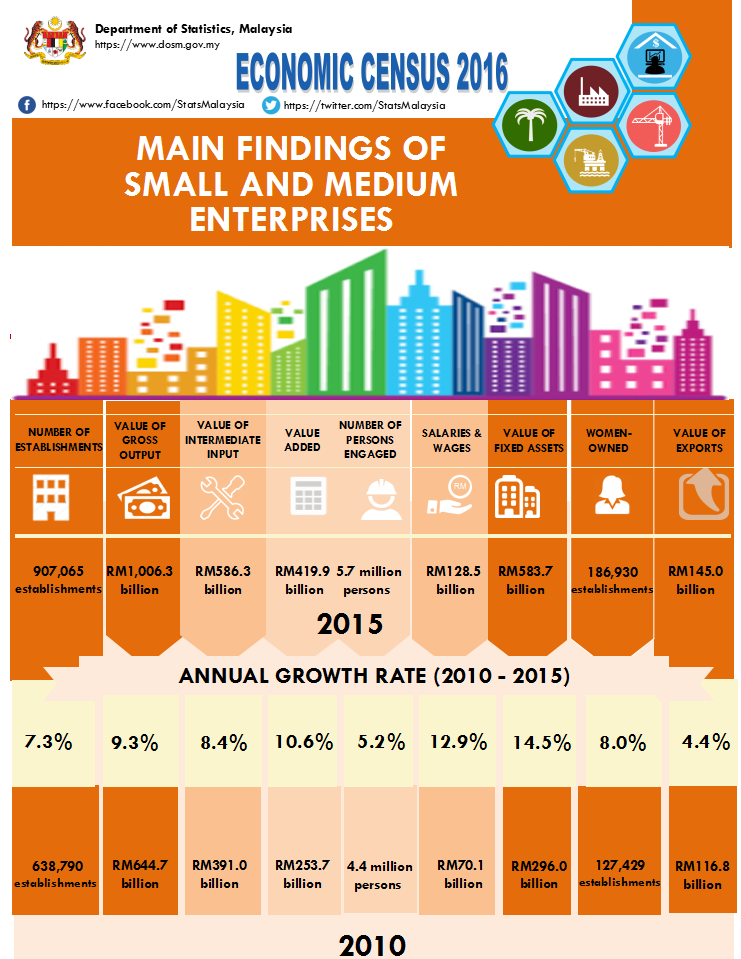 Department of Statistics, Malaysia
https://www.dosm.gov.my

ECONOMIC CENSUS 2016

https://www.facebook.com/StatsMalaysia https://twitter.com/StatsMalaysia

MAIN FINDINGS OF SMALL AND MEDIUM ENTERPRISES

| NUMBER OF ESTABLISHMENTS | VALUE OF GROSS OUTPUT | VALUE OF INTERMEDIATE INPUT | VALUE ADDED | NUMBER OF PERSONS ENGAGED | SALARIES & WAGES | VALUE OF FIXED ASSETS | WOMEN-OWNED | VALUE OF EXPORTS |
|---|---|---|---|---|---|---|---|---|
| 907,065 establishments | RM1,006.3 billion | RM586.3 billion | RM419.9 billion | 5.7 million persons | RM128.5 billion | RM583.7 billion | 186,930 establishments | RM145.0 billion |

2015

ANNUAL GROWTH RATE (2010 - 2015)

| 7.3% | 9.3% | 8.4% | 10.6% | 5.2% | 12.9% | 14.5% | 8.0% | 4.4% |
|---|---|---|---|---|---|---|---|---|
| 638,790 establishments | RM644.7 billion | RM391.0 billion | RM253.7 billion | 4.4 million persons | RM70.1 billion | RM296.0 billion | 127,429 establishments | RM116.8 billion |

2010