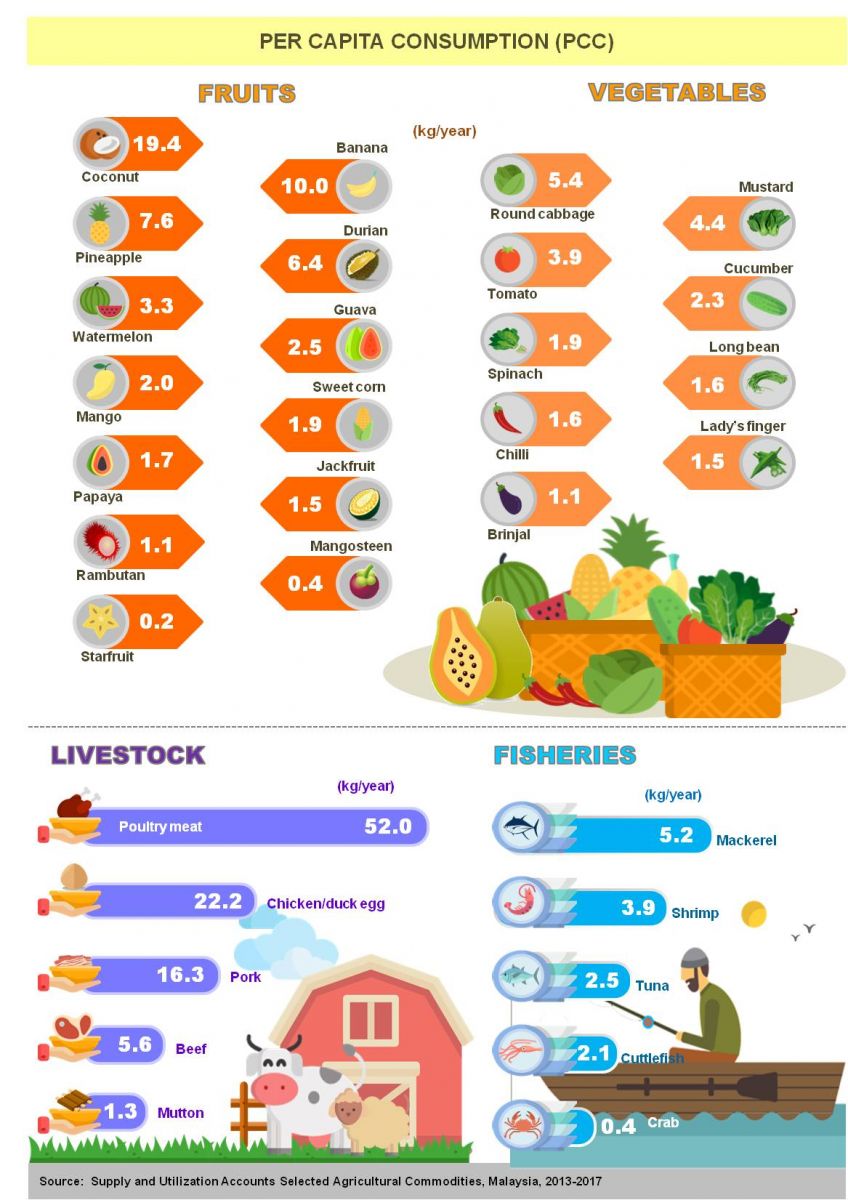 PER CAPITA CONSUMPTION (PCC)

FRUITS

(kg/year)

19.4
Coconut

7.6
Pineapple

3.3
Watermelon

2.0
Mango

1.7
Papaya

1.1
Rambutan

0.2
Starfruit

Banana
10.0

Durian
6.4

Guava
2.5

Sweet corn
1.9

Jackfruit
1.5

Mangosteen
0.4

VEGETABLES

5.4
Round cabbage

3.9
Tomato

1.9
Spinach

1.6
Chilli

1.1
Brinjal

Mustard
4.4

Cucumber
2.3

Long bean
1.6

Lady's finger
1.5

LIVESTOCK

(kg/year)

Poultry meat 52.0

22.2 Chicken/duck egg

16.3 Pork

5.6 Beef

1.3 Mutton

FISHERIES

(kg/year)

5.2 Mackerel

3.9 Shrimp

2.5 Tuna

2.1 Cuttlefish

0.4 Crab

Source: Supply and Utilization Accounts Selected Agricultural Commodities, Malaysia, 2013-2017